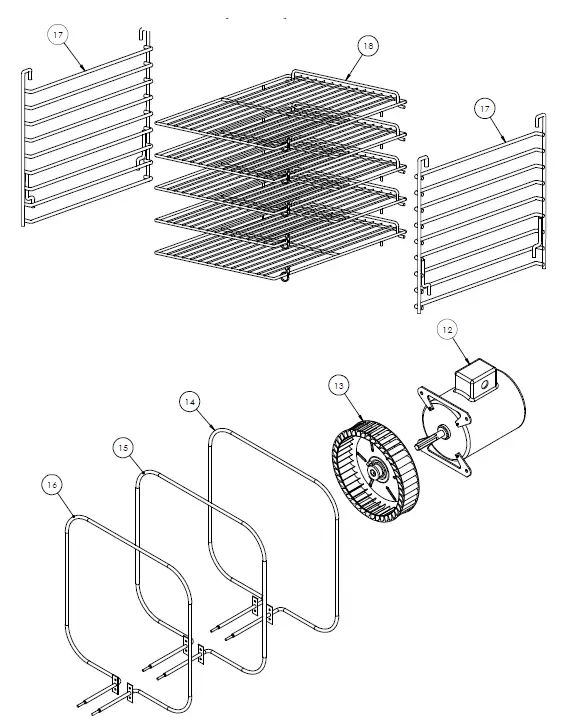 17
18
17
12
13
14
15
16