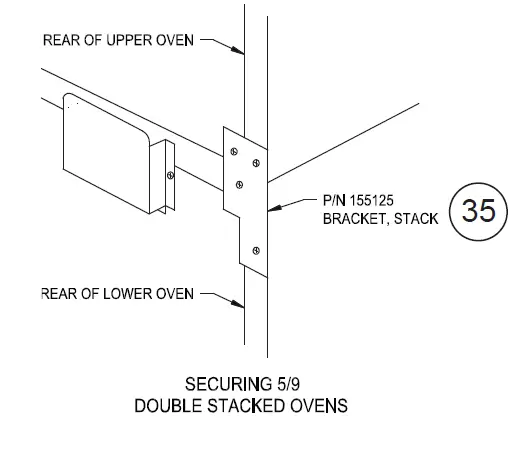 REAR OF UPPER OVEN

P/N 155125
BRACKET, STACK

35

REAR OF LOWER OVEN

SECURING 5/9
DOUBLE STACKED OVENS