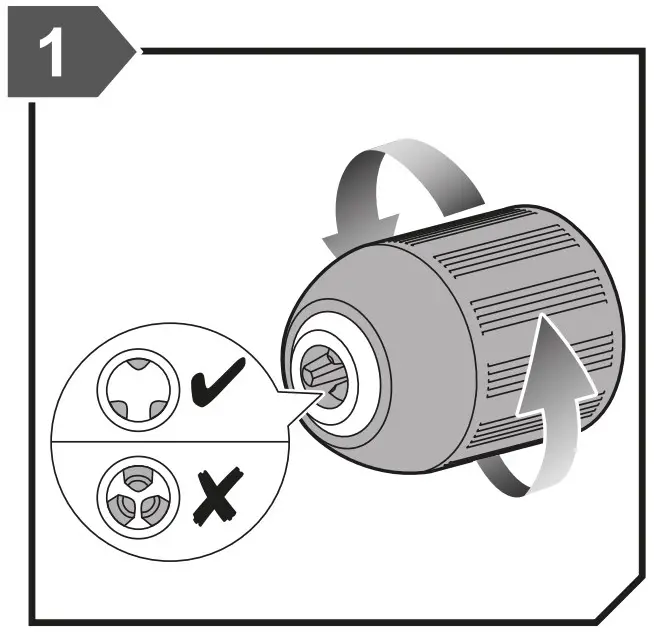 1