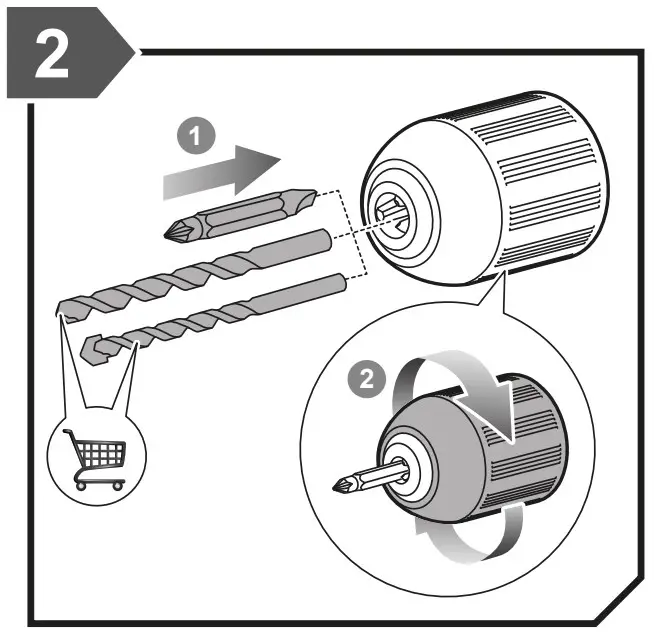 2

1

2