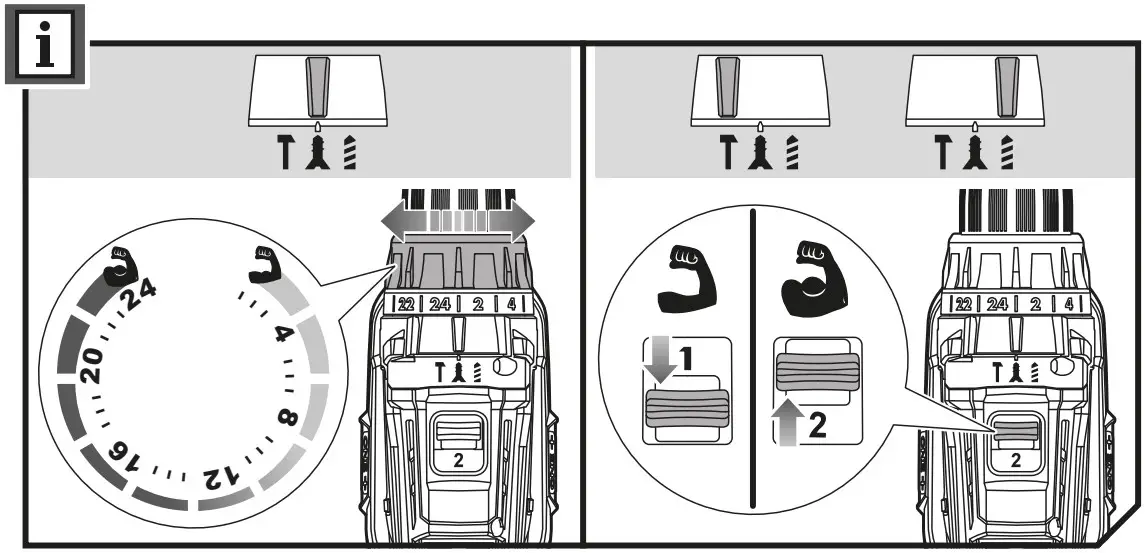 i

24
20
16
12
8
4

22 | 24 | 2 | 4
2

1
2

22 | 24 | 2 | 4
2