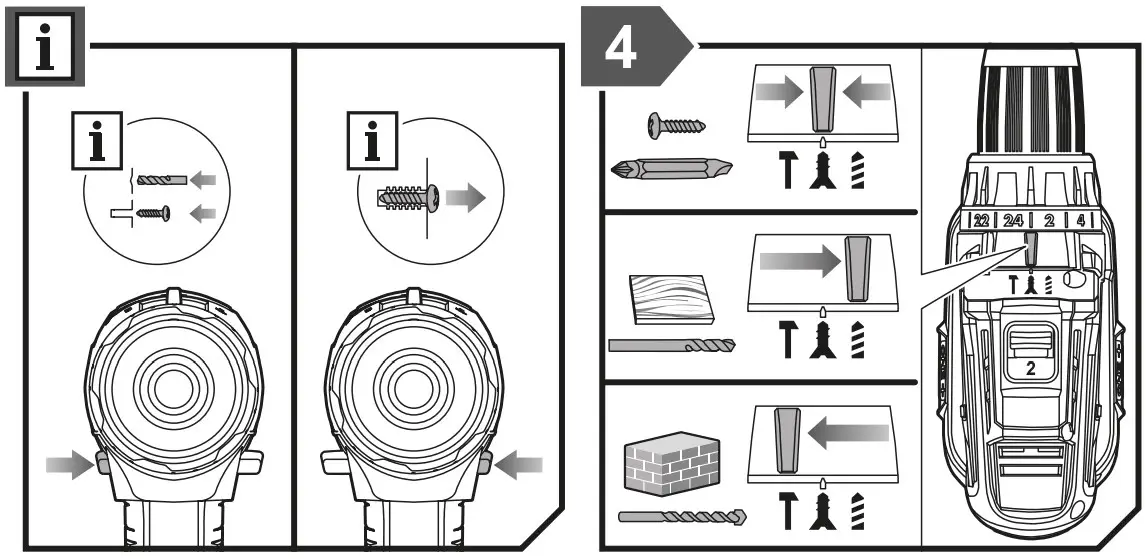 i

i

i

4

22 | 24 | 2 | 4

2