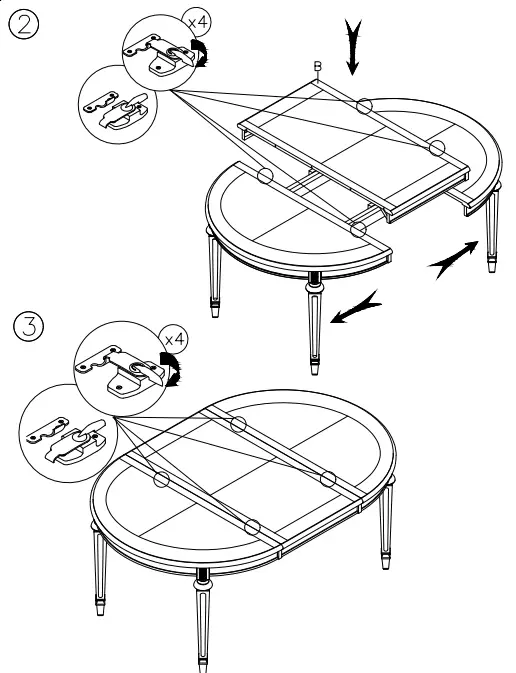 2

x4

B

3

x4