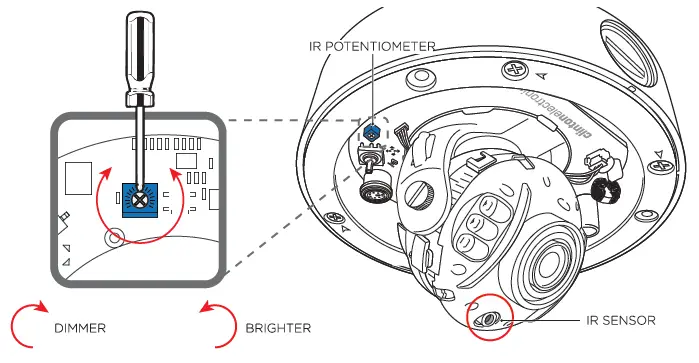 IR POTENTIOMETER

clintonelectronics

DIMMER

BRIGHTER

IR SENSOR