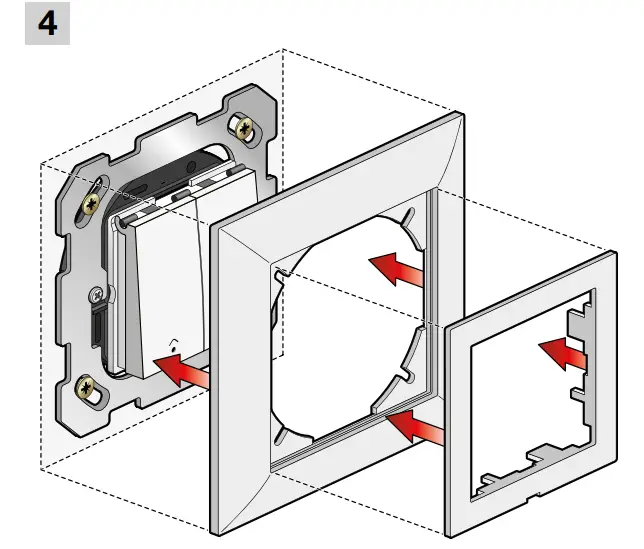 4