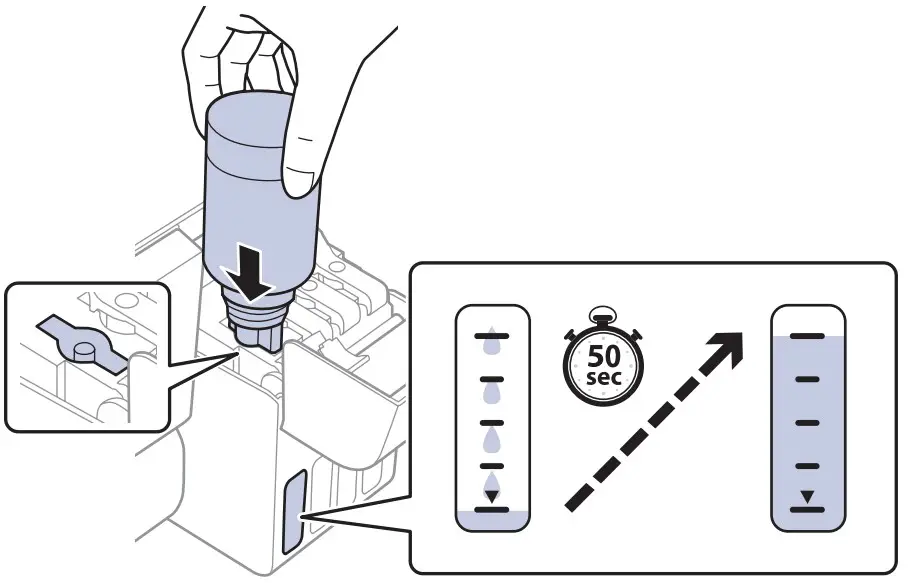 50
sec