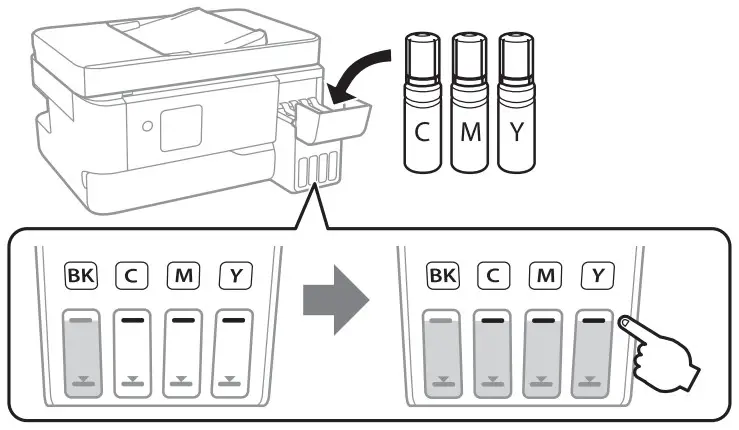 C M Y

BK C M Y

BK C M Y