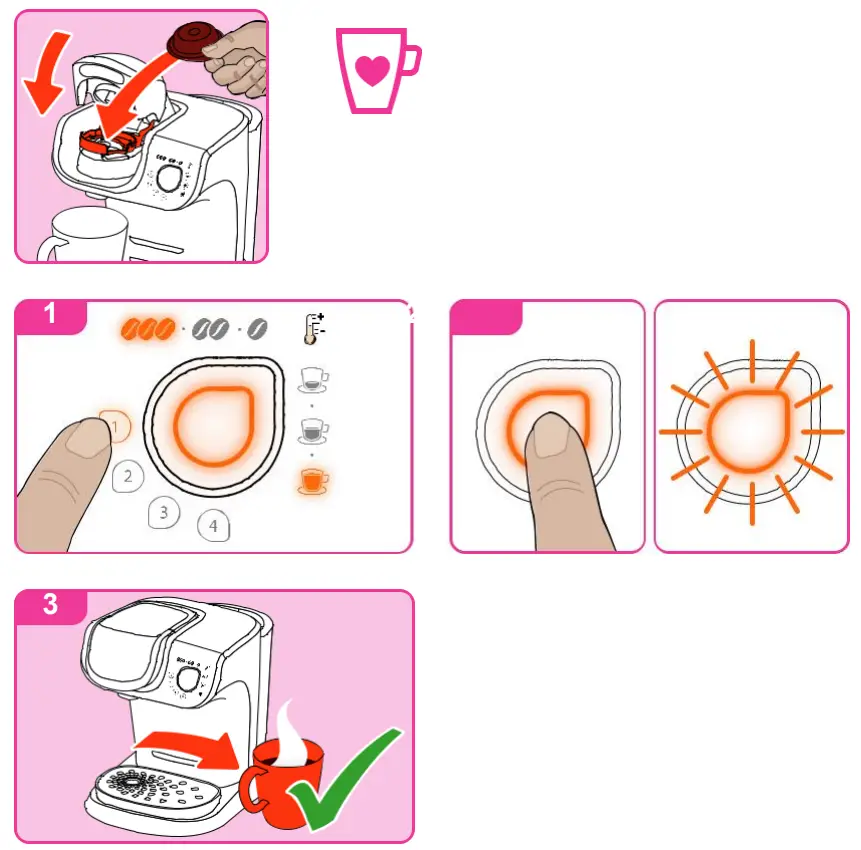 1

1
2
3
4

3