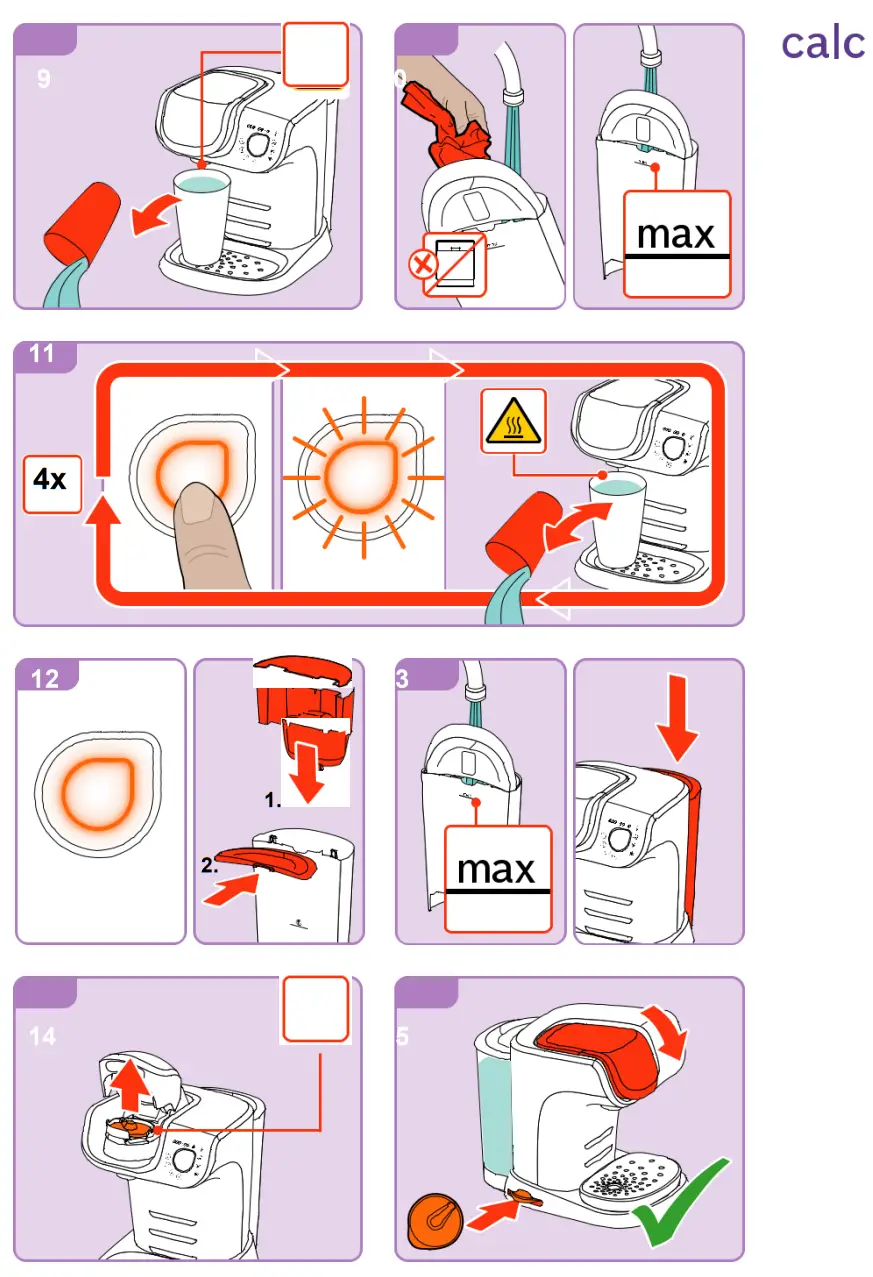 calc

9

0

max

11

4x

12

1.

2.

3

max

14

5