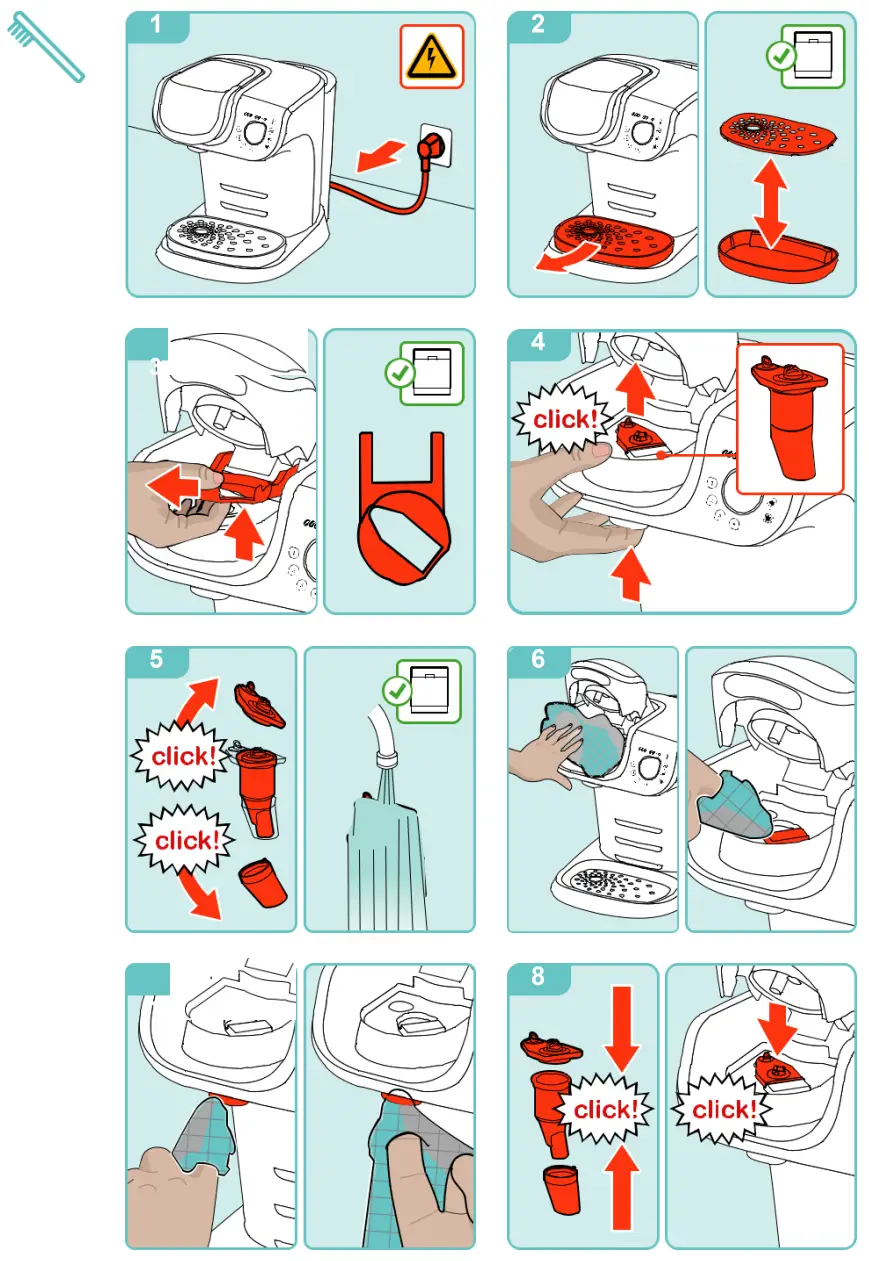 1

2

3

4

click!

5

click!

click!

6

8

click!

click!