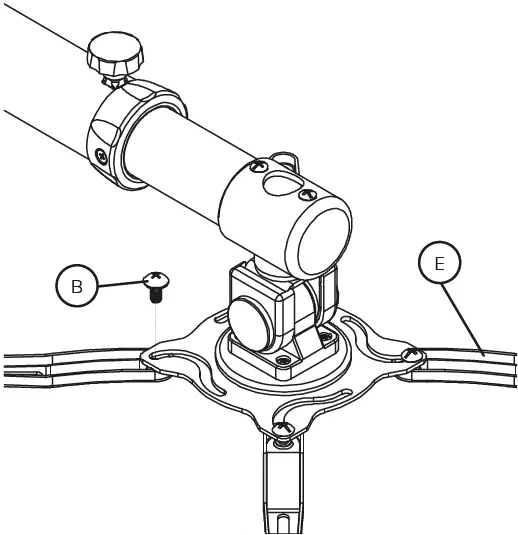 B

E