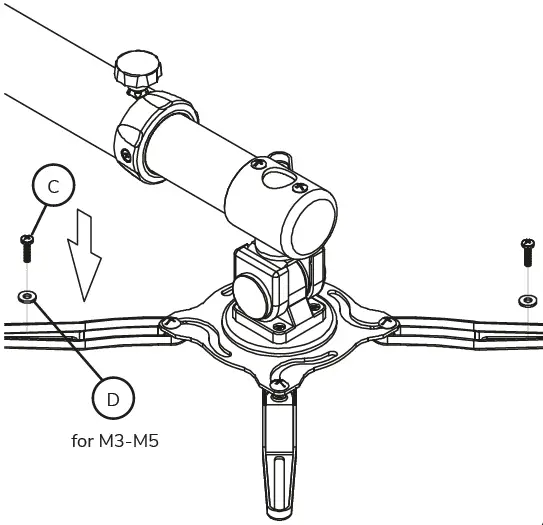 C

D

for M3-M5