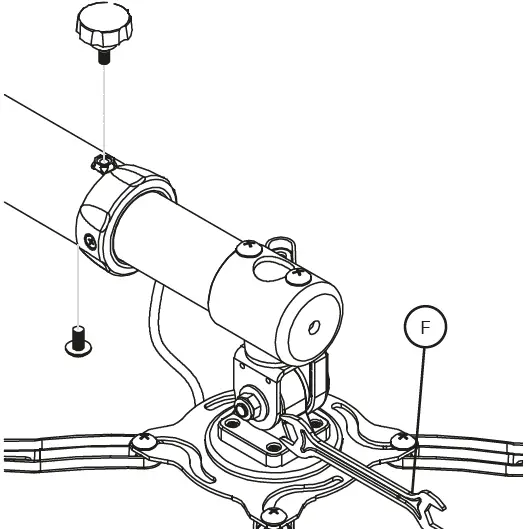 F