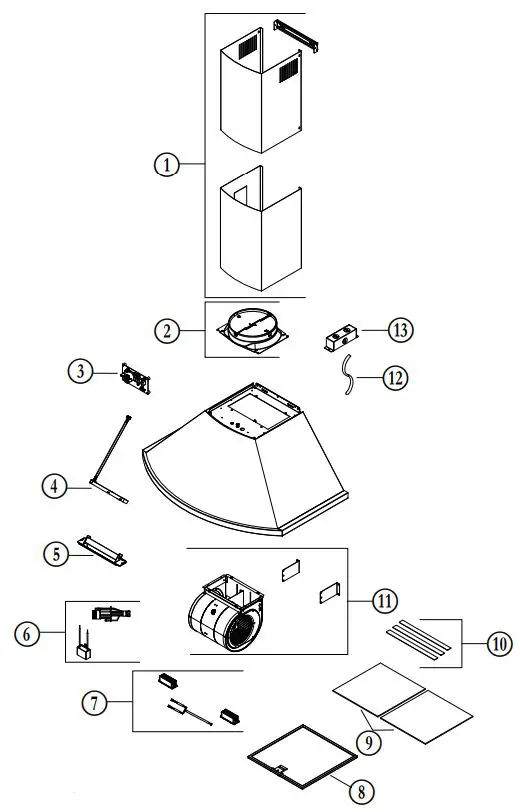 1
2
13
3
12
4
5
11
6
10
7
9
8