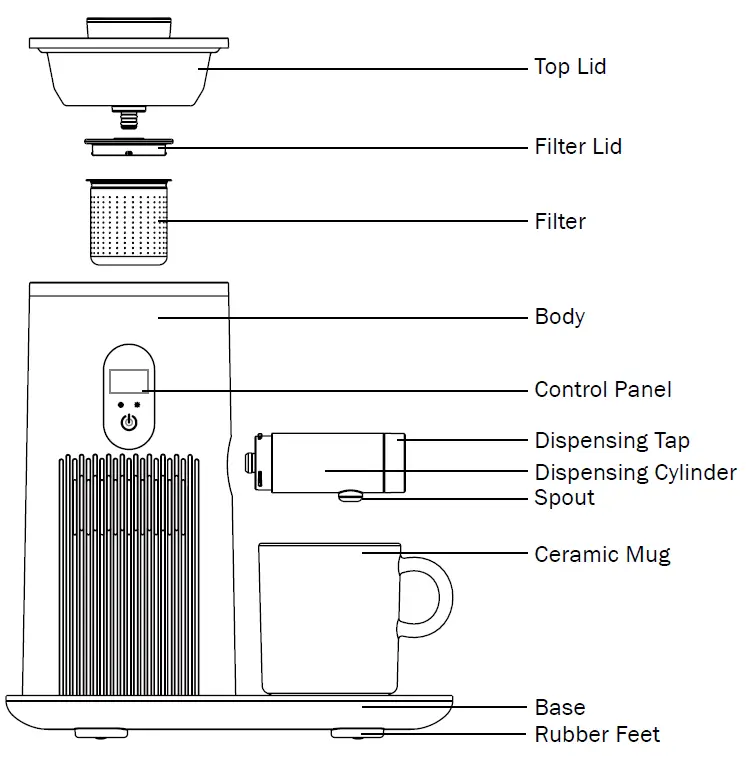 Top Lid
Filter Lid
Filter
Body
Control Panel
Dispensing Tap
Dispensing Cylinder
Spout
Ceramic Mug
Base
Rubber Feet