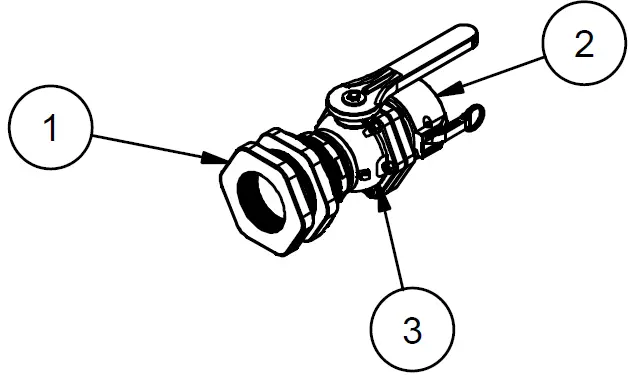 1

2

3