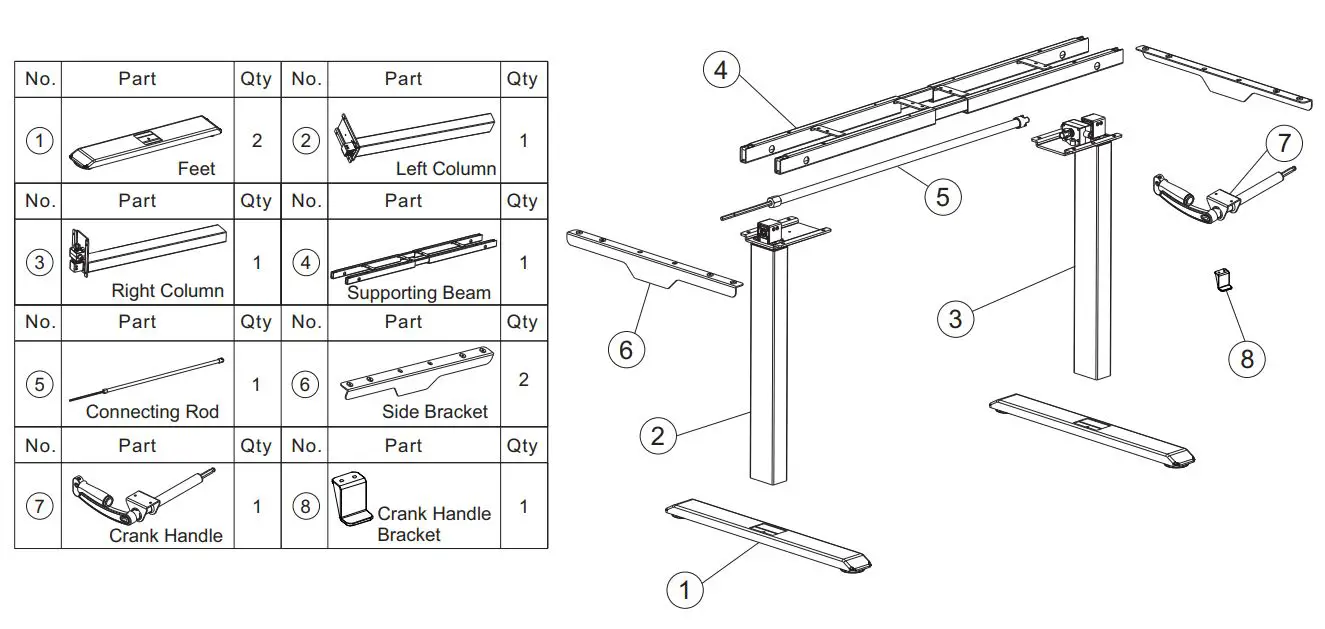 | No. | Part | Qty | No. | Part | Qty |
|---|---|---|---|---|---|
| 1 | Feet | 2 | 2 | Left Column | 1 |
| No. | Part | Qty | No. | Part | Qty |
| 3 | Right Column | 1 | 4 | Supporting Beam | 1 |
| No. | Part | Qty | No. | Part | Qty |
| 5 | Connecting Rod | 1 | 6 | Side Bracket | 2 |
| No. | Part | Qty | No. | Part | Qty |
| 7 | Crank Handle | 1 | 8 | Crank Handle Bracket | 1 |

4
5
7
6
3
8
2
1