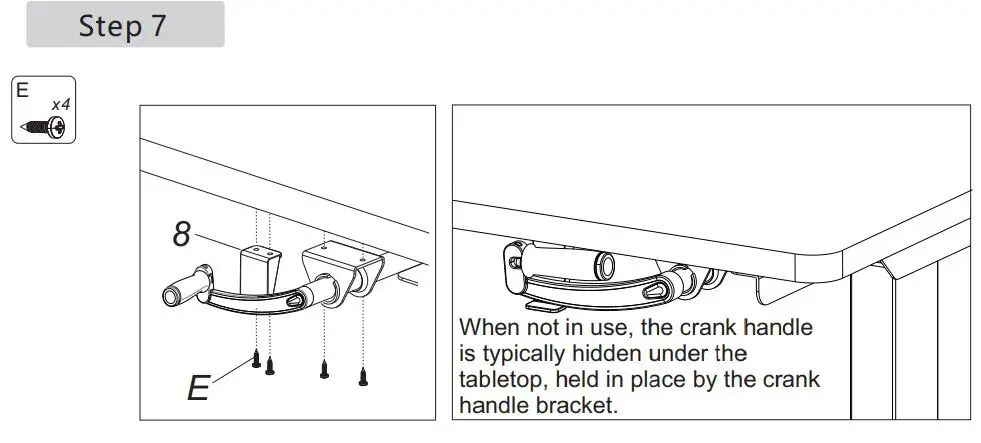 Step 7

E
x4

8

E

When not in use, the crank handle is typically hidden under the tabletop, held in place by the crank handle bracket.