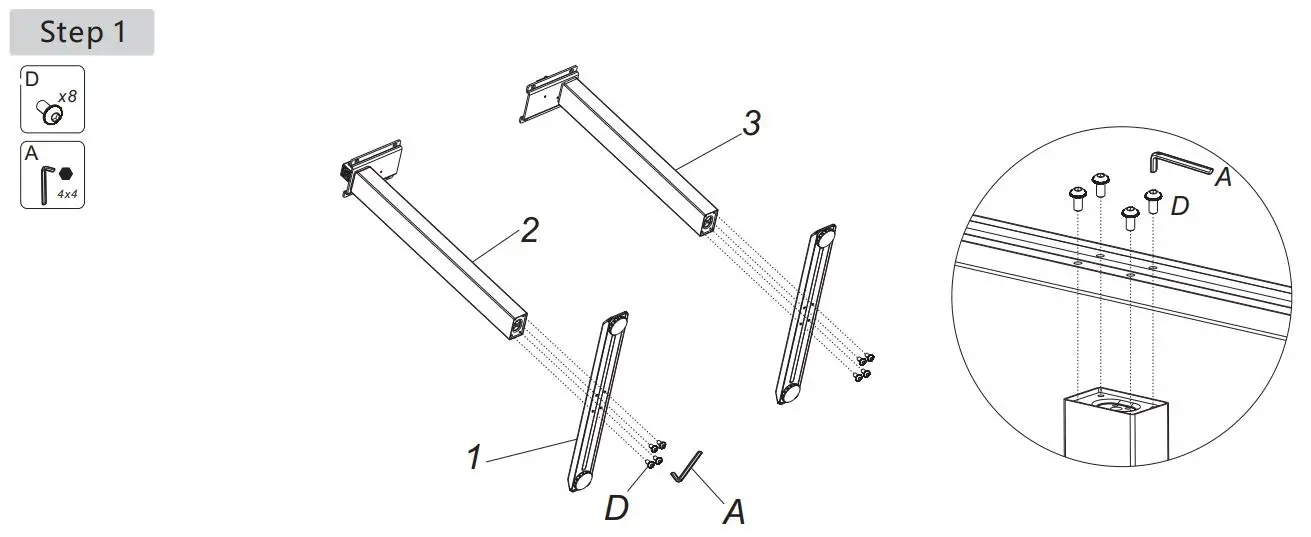 Step 1

D
x8

A
4x4

3

2

1

D

A

A

D