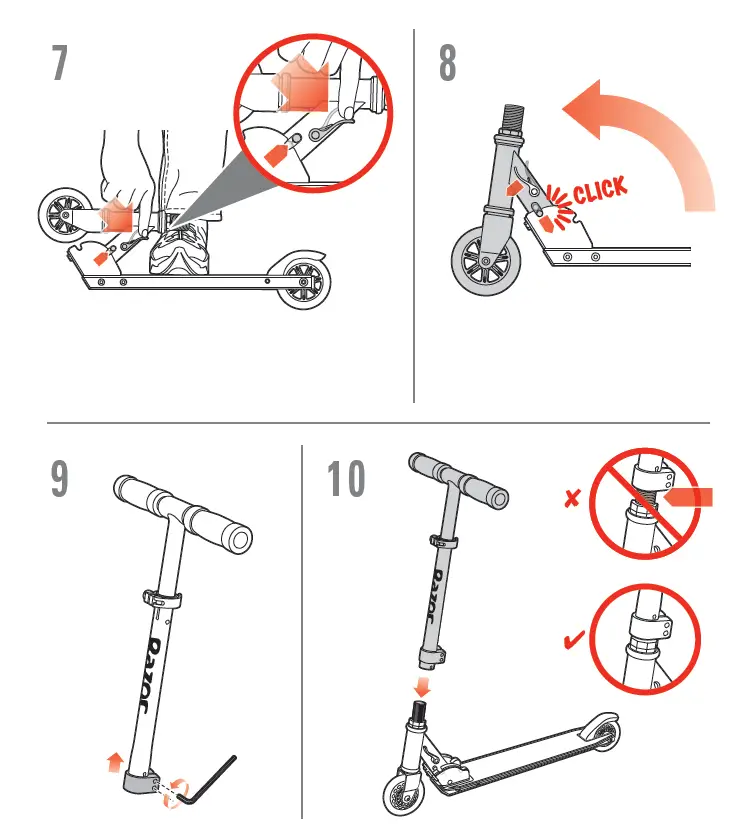 7

8

CLICK

9

Razor

10

Razor