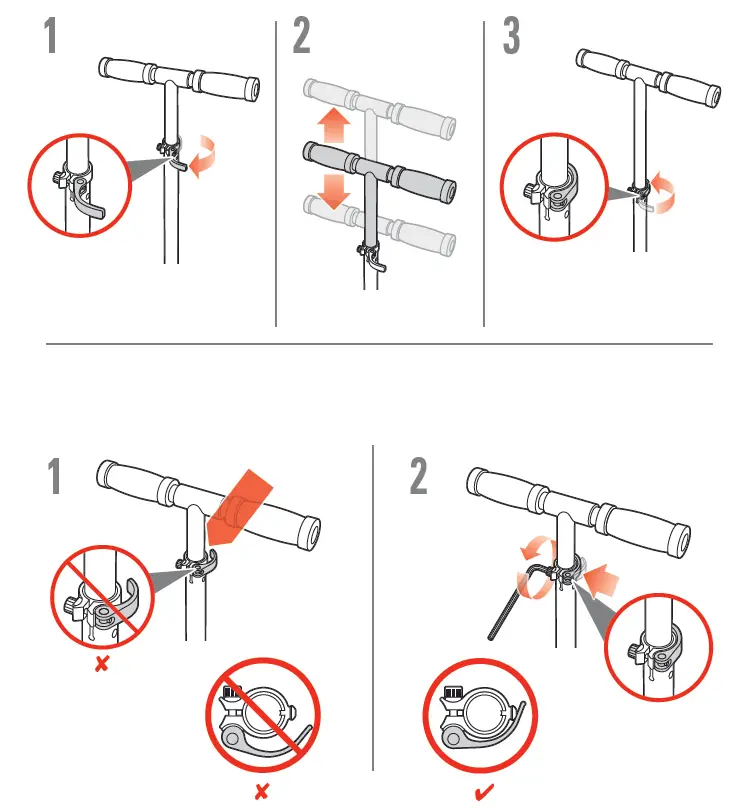 1

2

3

1

2