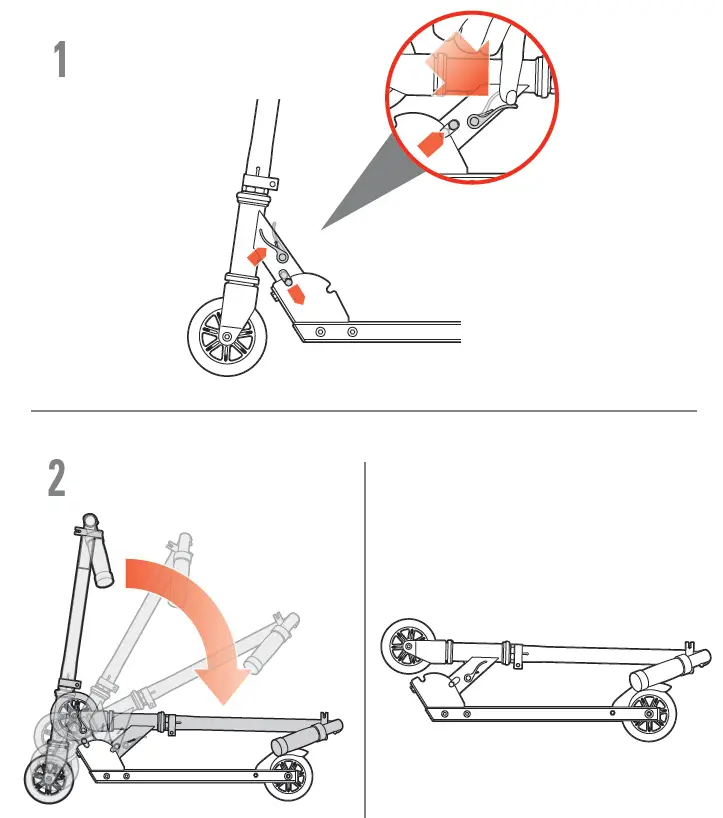 1

2