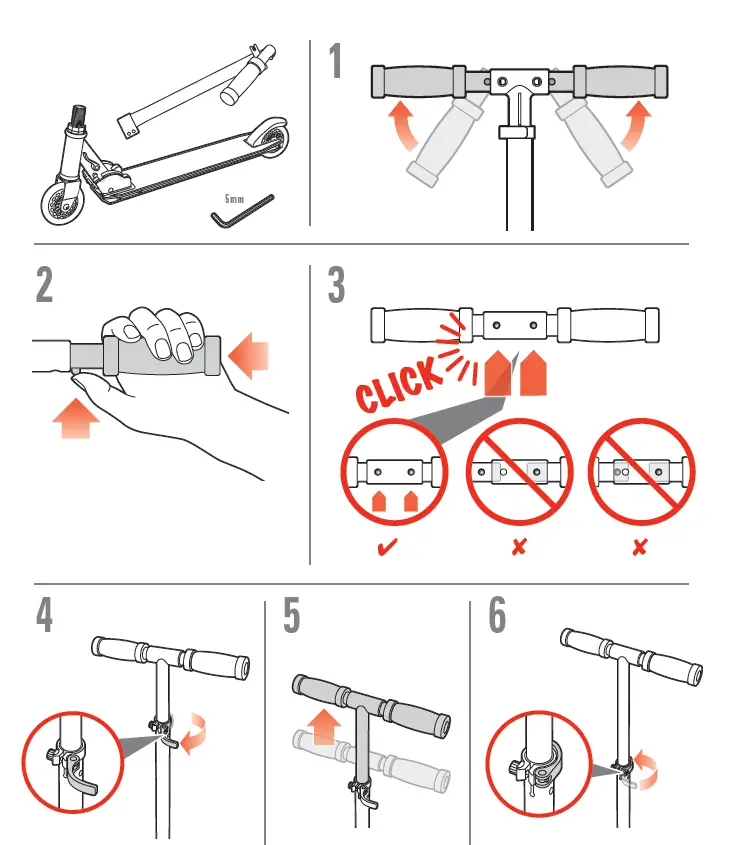 5mm

1

2

3

CLICK

✔ ✘ ✘

4

5

6