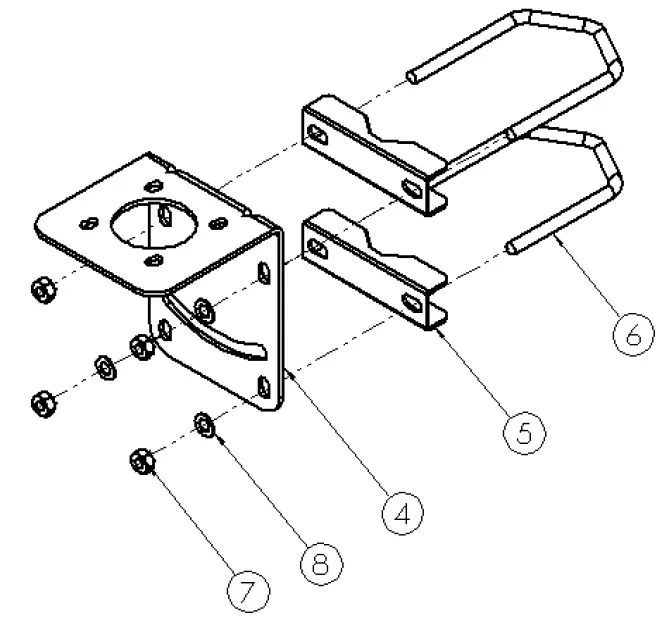 6
5
4
8
7