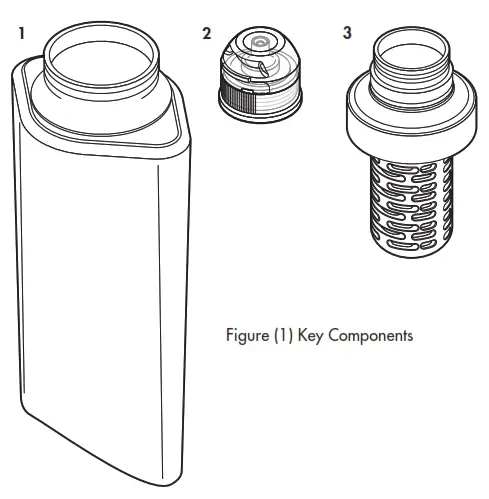 1

2

3

Figure (1) Key Components