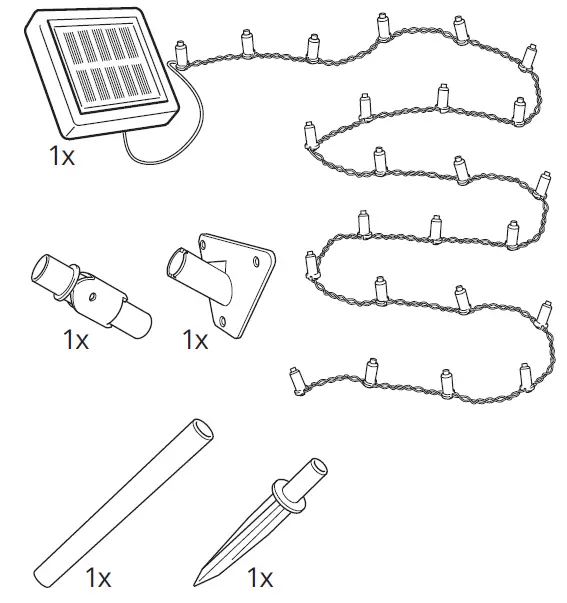 1x

1x

1x

1x

1x