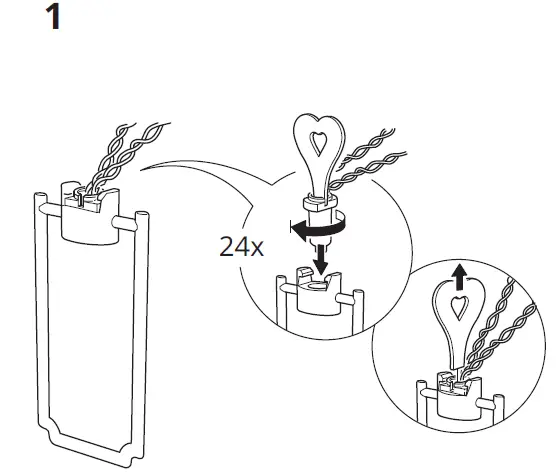 1

24x