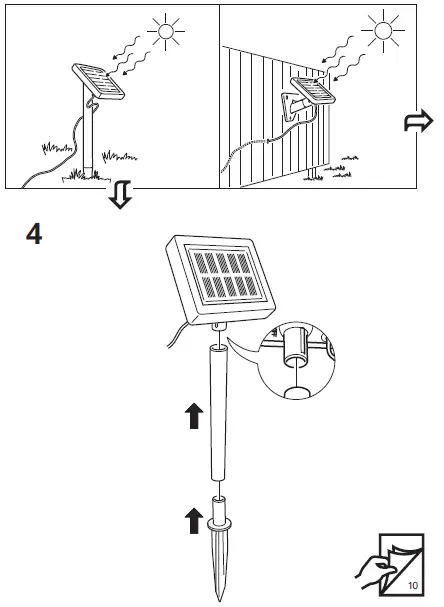 4

10