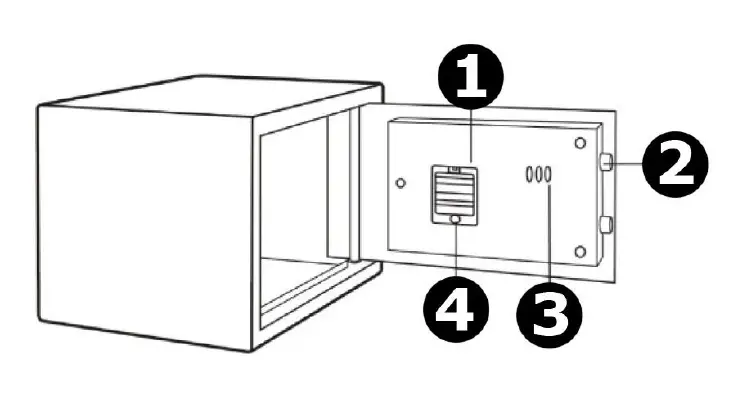 1
2
4
3