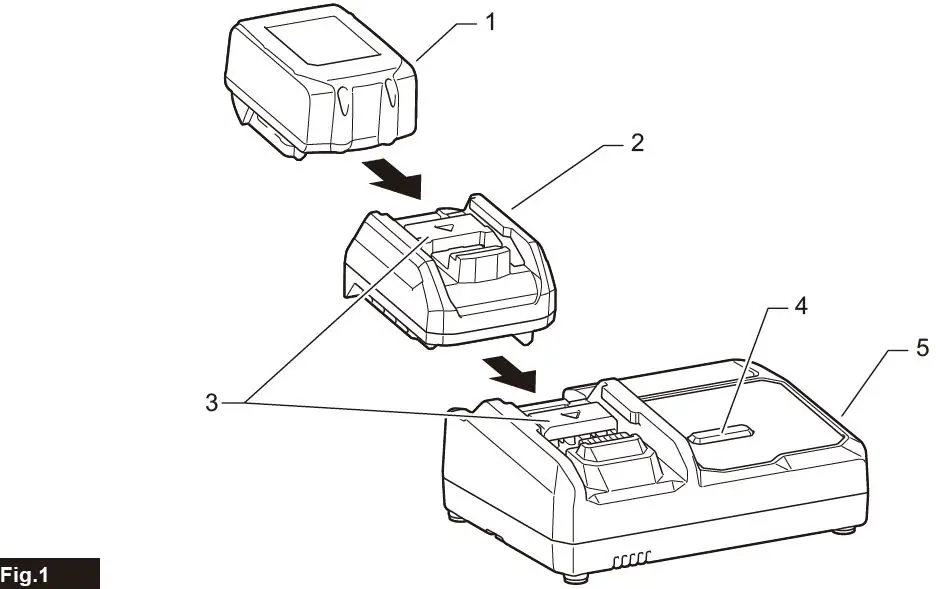 1
2
3
4
5
Fig.1