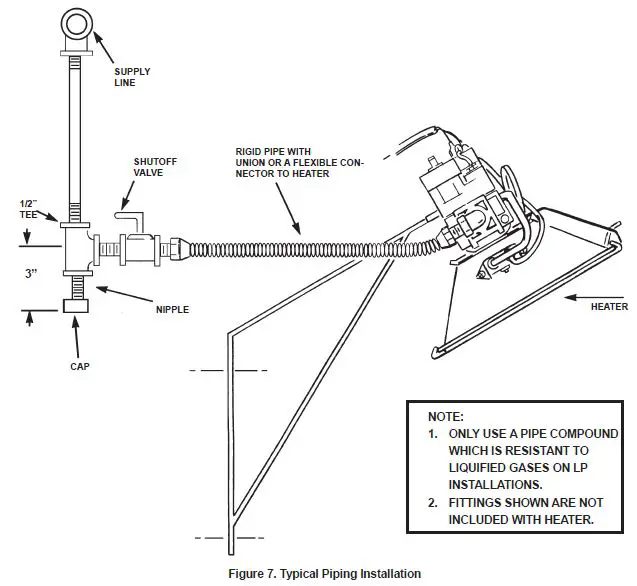 SUPPLY LINE

SHUTOFF VALVE

RIGID PIPE WITH UNION OR A FLEXIBLE CONNECTOR TO HEATER

1/2" TEE

3"

NIPPLE

CAP

HEATER

NOTE:
1. ONLY USE A PIPE COMPOUND WHICH IS RESISTANT TO LIQUIFIED GASES ON LP INSTALLATIONS.
2. FITTINGS SHOWN ARE NOT INCLUDED WITH HEATER.

Figure 7. Typical Piping Installation