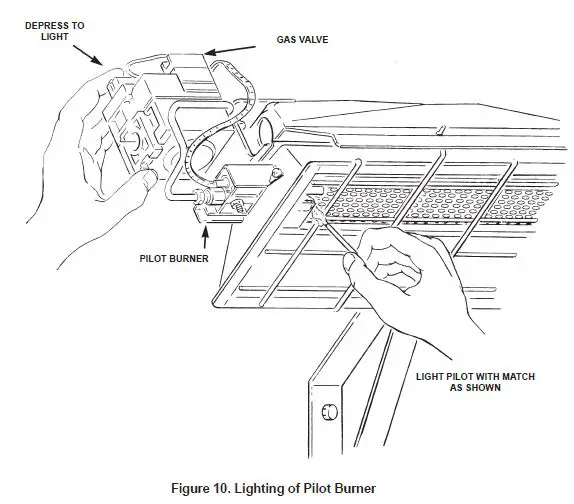 DEPRESS TO LIGHT

GAS VALVE

PILOT BURNER

LIGHT PILOT WITH MATCH AS SHOWN

Figure 10. Lighting of Pilot Burner