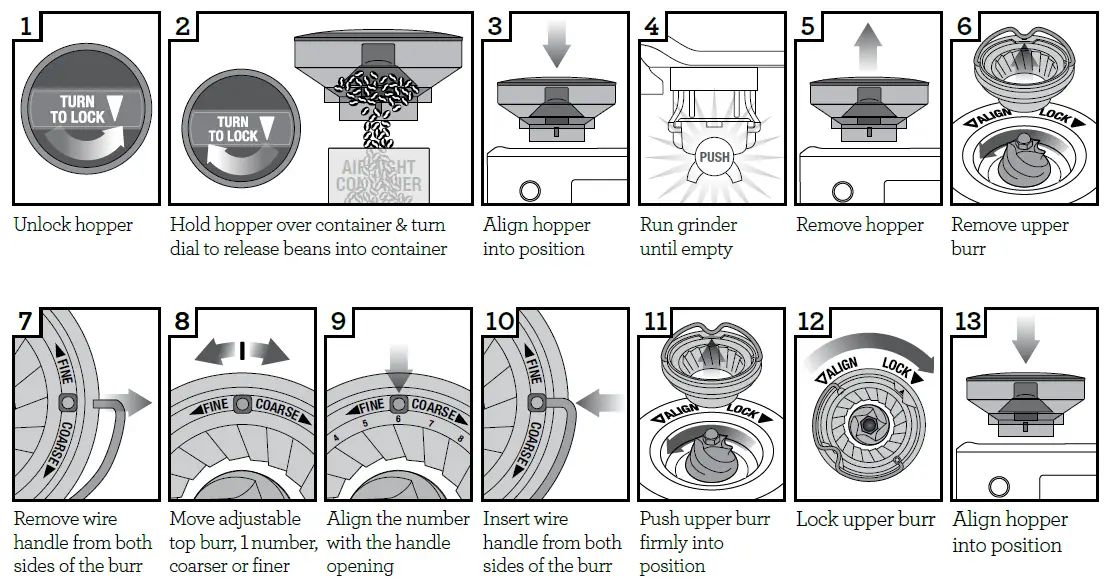 1
TURN TO LOCK
Unlock hopper

2
TURN TO LOCK
AIRTIGHT CONTAINER
Hold hopper over container & turn dial to release beans into container

3
Align hopper into position

4
PUSH
Run grinder until empty

5
Remove hopper

6
ALIGN LOCK
Remove upper burr

7
FINE COARSE
Remove wire handle from both sides of the burr

8
FINE COARSE
Move adjustable top burr, 1 number, coarser or finer

9
FINE COARSE
4 5 6 7 8
Align the number with the handle opening

10
FINE COARSE
Insert wire handle from both sides of the burr

11
ALIGN LOCK
Push upper burr firmly into position

12
ALIGN LOCK
Lock upper burr

13
Align hopper into position