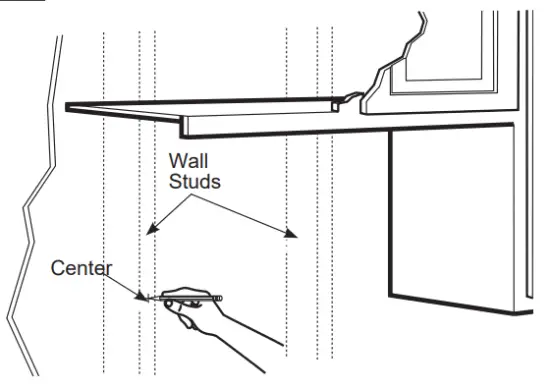 Wall Studs

Center