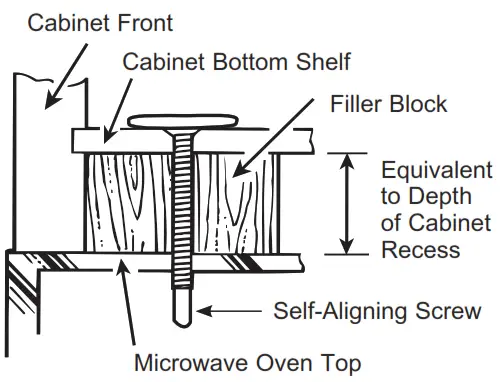 Cabinet Front

Cabinet Bottom Shelf

Filler Block

Equivalent to Depth of Cabinet Recess

Self-Aligning Screw

Microwave Oven Top