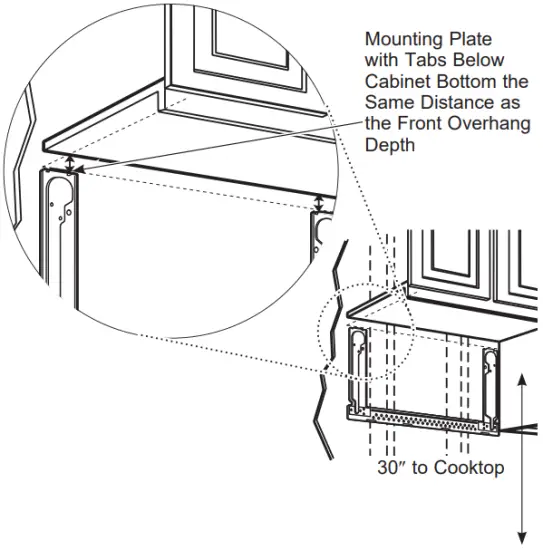 Mounting Plate with Tabs Below Cabinet Bottom the Same Distance as the Front Overhang Depth

30″ to Cooktop