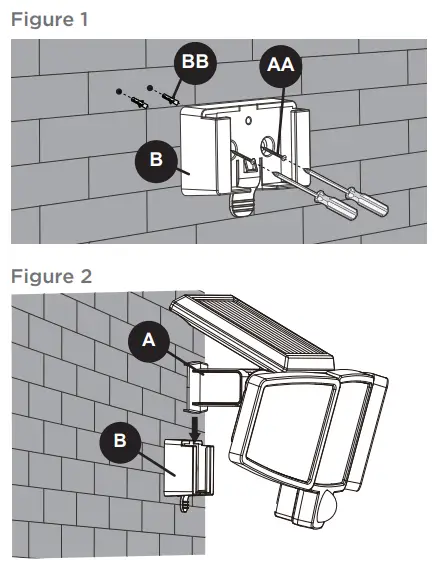 Figure 1

BB

AA

B

Figure 2

A

B