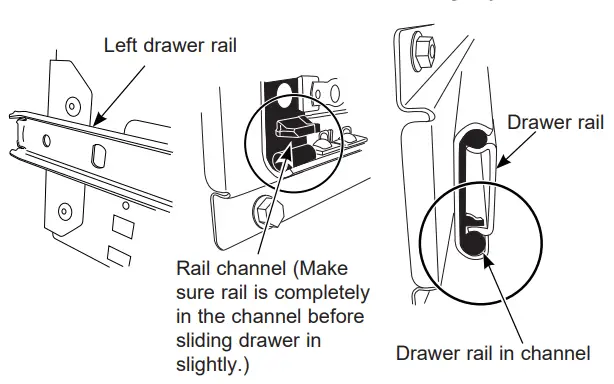 Left drawer rail

Rail channel (Make sure rail is completely in the channel before sliding drawer in slightly.)

Drawer rail

Drawer rail in channel