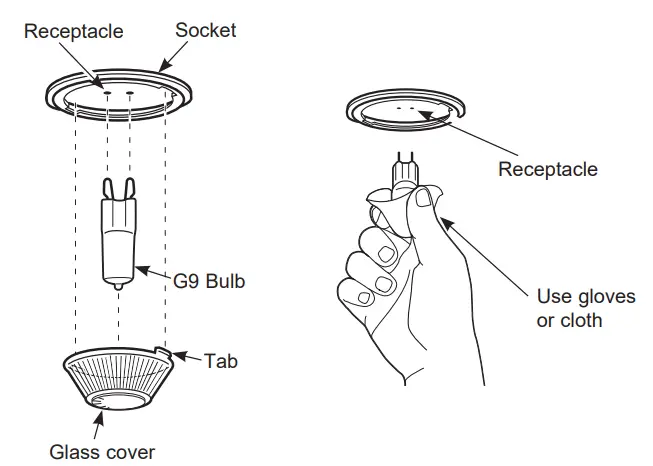 Receptacle
Socket
G9 Bulb
Tab
Glass cover

Receptacle
Use gloves or cloth