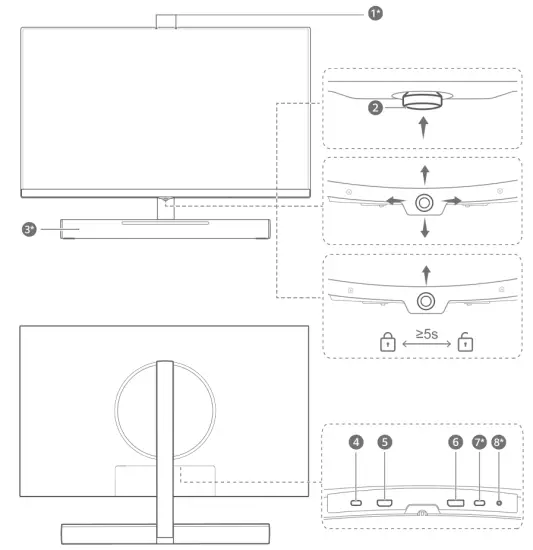 1*

2

3*

≥5s

4 5 6 7* 8*