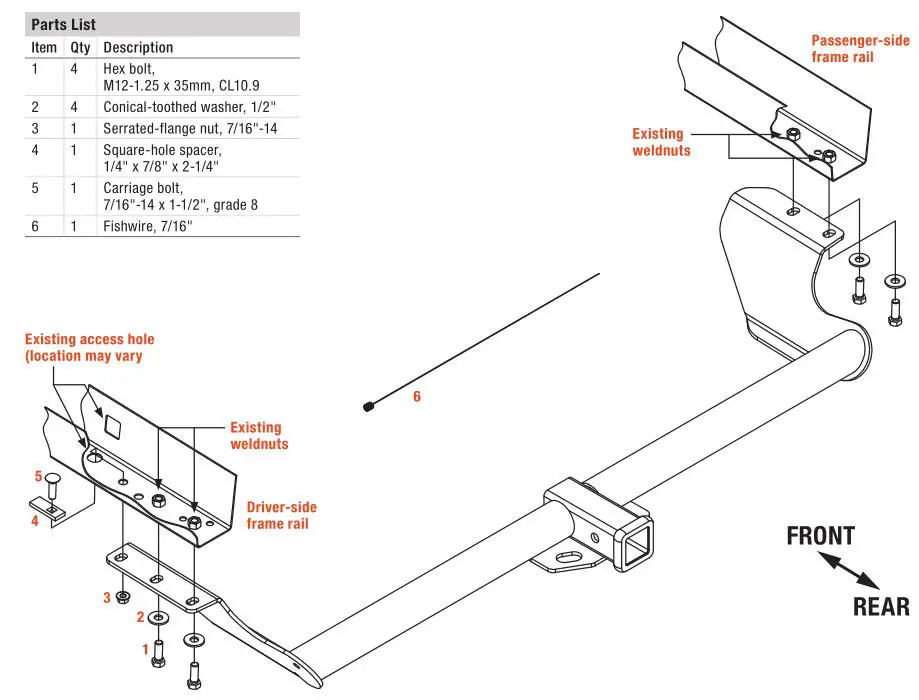 Parts List

| Item | Qty | Description |
|---|---|---|
| 1 | 4 | Hex bolt, M12-1.25 x 35mm, CL10.9 |
| 2 | 4 | Conical-toothed washer, 1/2" |
| 3 | 1 | Serrated-flange nut, 7/16"-14 |
| 4 | 1 | Square-hole spacer, 1/4" x 7/8" x 2-1/4" |
| 5 | 1 | Carriage bolt, 7/16"-14 x 1-1/2", grade 8 |
| 6 | 1 | Fishwire, 7/16" |

Passenger-side frame rail

Existing weldnuts

Existing access hole (location may vary

Existing weldnuts

Driver-side frame rail

6

5

4

3

2

1

FRONT

REAR