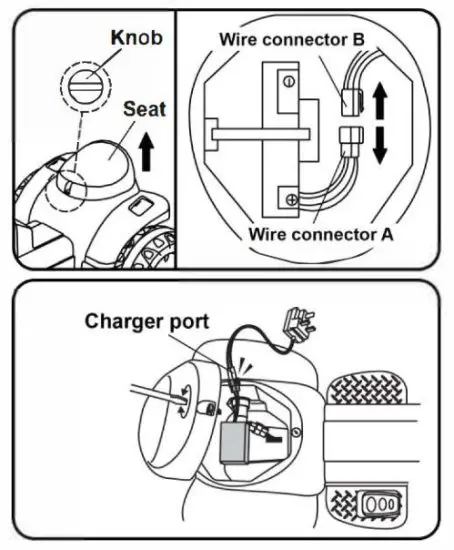 Knob

Seat

Wire connector B

Wire connector A

Charger port