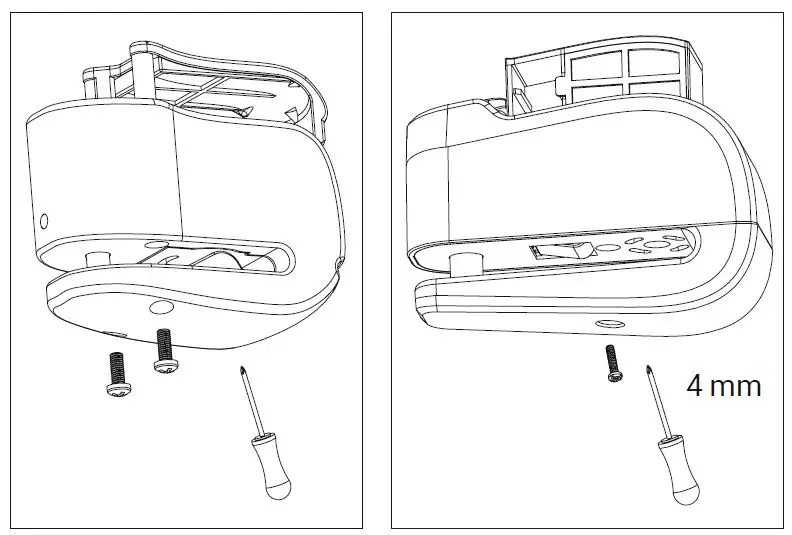 4 mm