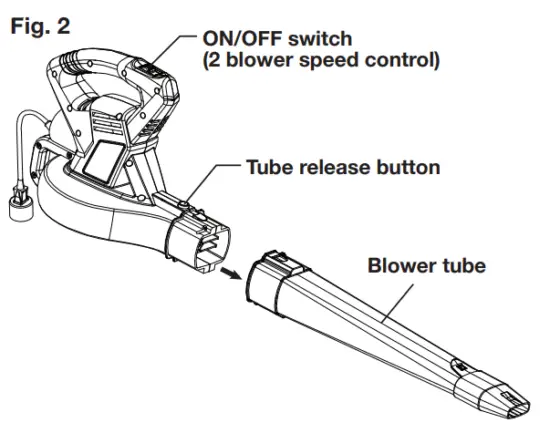 Fig. 2

ON/OFF switch
(2 blower speed control)

Tube release button

Blower tube