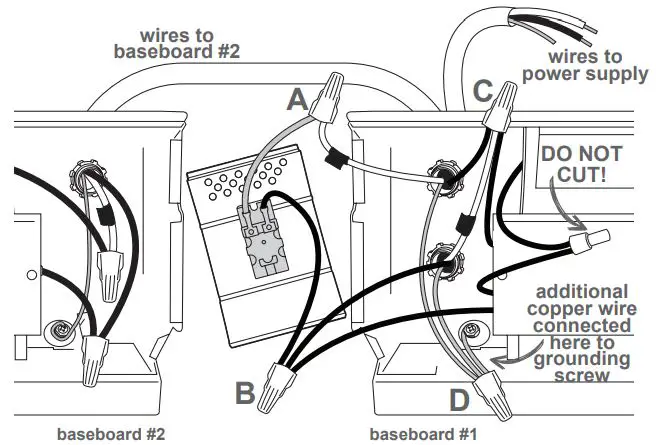 wires to baseboard #2

wires to power supply

A

C

DO NOT CUT!

additional copper wire connected here to grounding screw

B

D

baseboard #2

baseboard #1