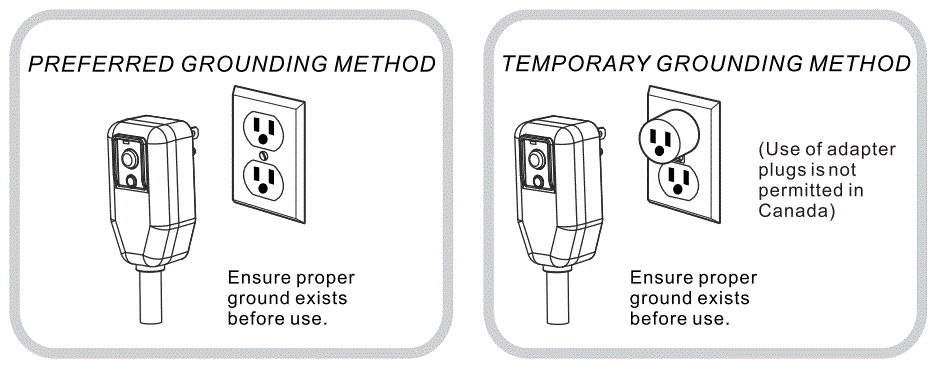 PREFERRED GROUNDING METHOD

Ensure proper ground exists before use.

TEMPORARY GROUNDING METHOD

(Use of adapter plugs is not permitted in Canada)

Ensure proper ground exists before use.